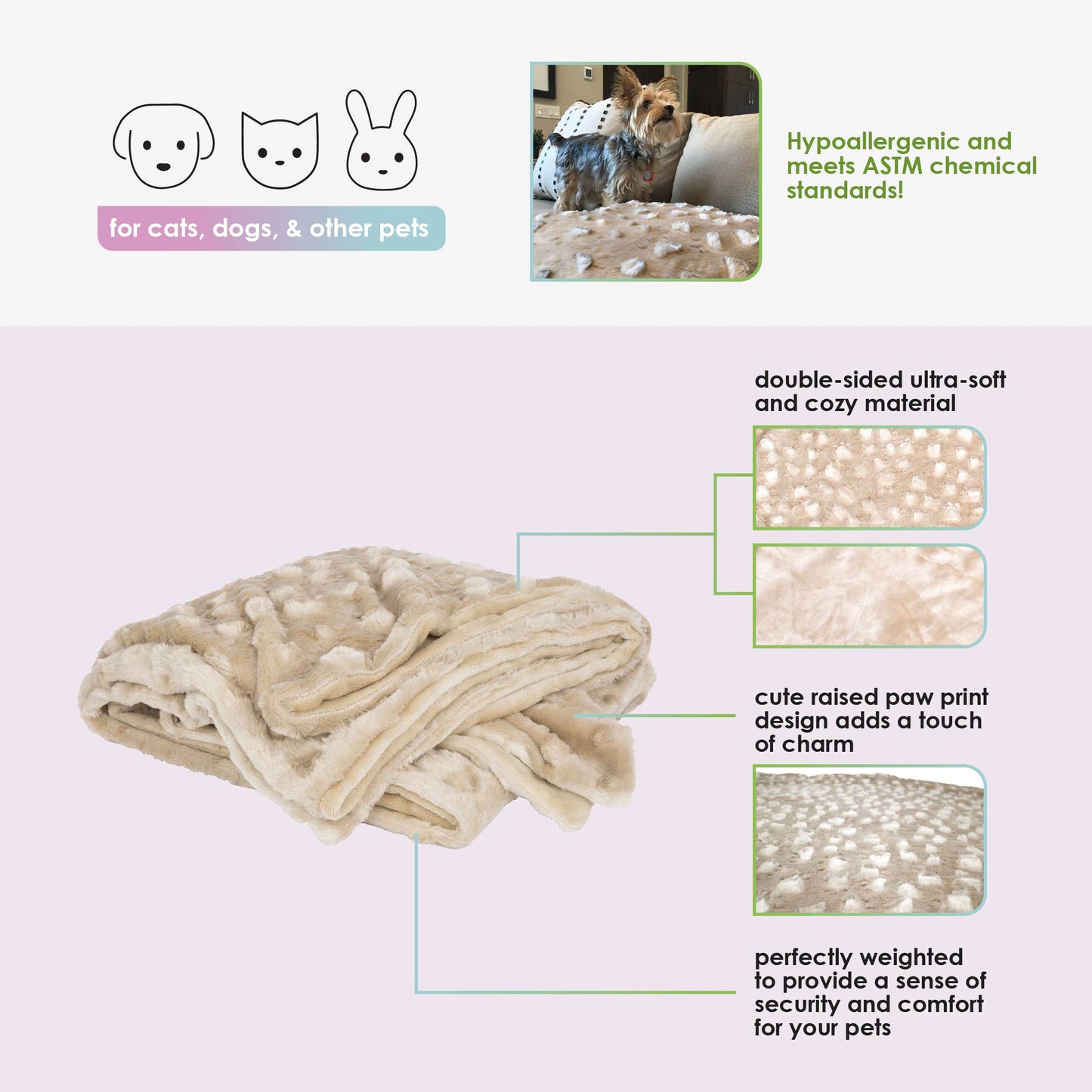 for cats, dogs, & other pets

Hypoallergenic and meets ASTM chemical standards!

double-sided ultra-soft and cozy material

cute raised paw print design adds a touch of charm

perfectly weighted to provide a sense of security and comfort for your pets