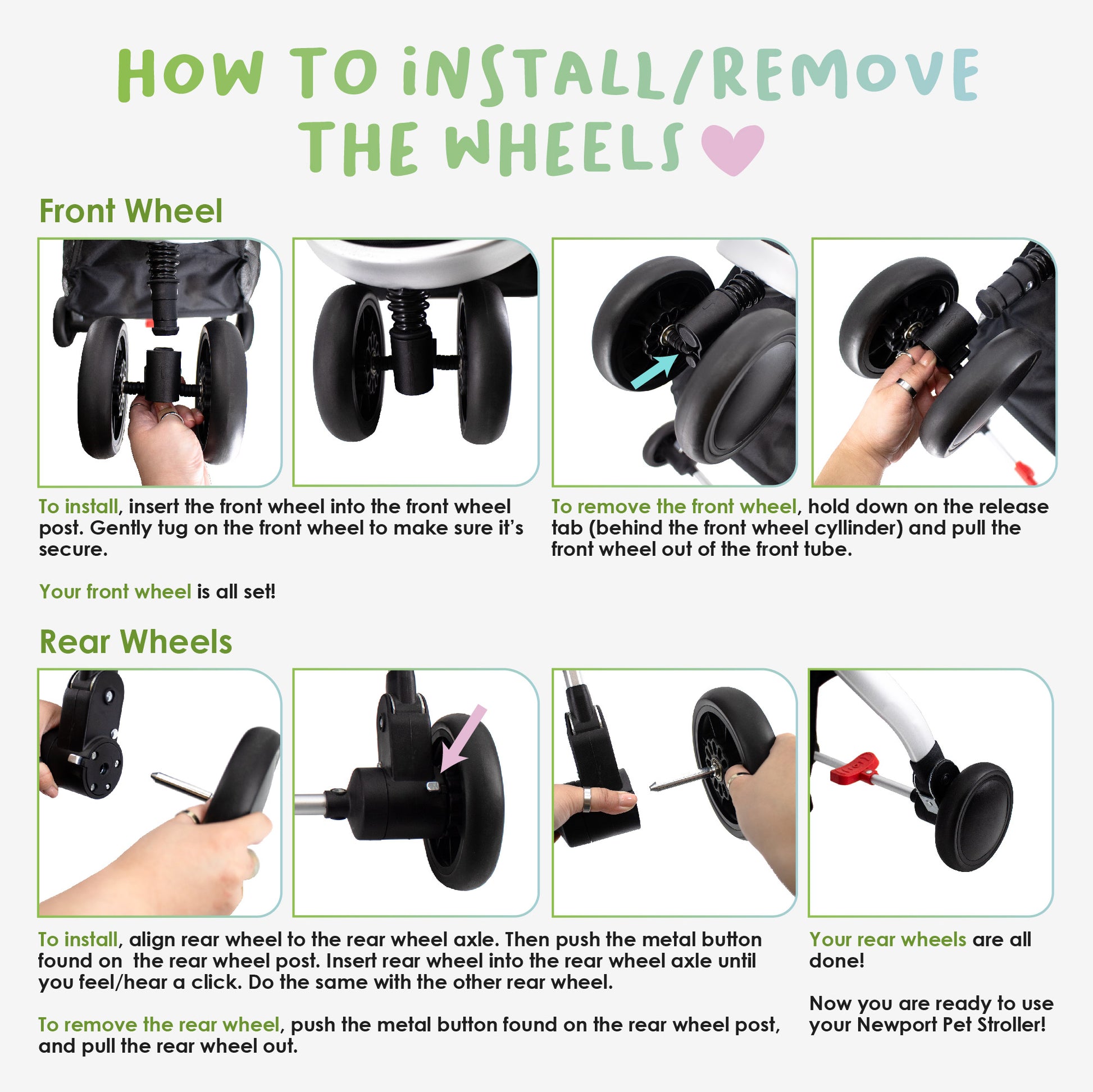 HOW TO INSTALL/REMOVE THE WHEELS

Front Wheel

To install, insert the front wheel into the front wheel post. Gently tug on the front wheel to make sure it's secure.

Your front wheel is all set!

To remove the front wheel, hold down on the release tab (behind the front wheel cyllinder) and pull the front wheel out of the front tube.

Rear Wheels

To install, align rear wheel to the rear wheel axle. Then push the metal button found on the rear wheel post. Insert rear wheel into the rear wheel axle until you feel/hear a click. Do the same with the other rear wheel.

To remove the rear wheel, push the metal button found on the rear wheel post, and pull the rear wheel out.

Your rear wheels are all done!

Now you are ready to use your Newport Pet Stroller!