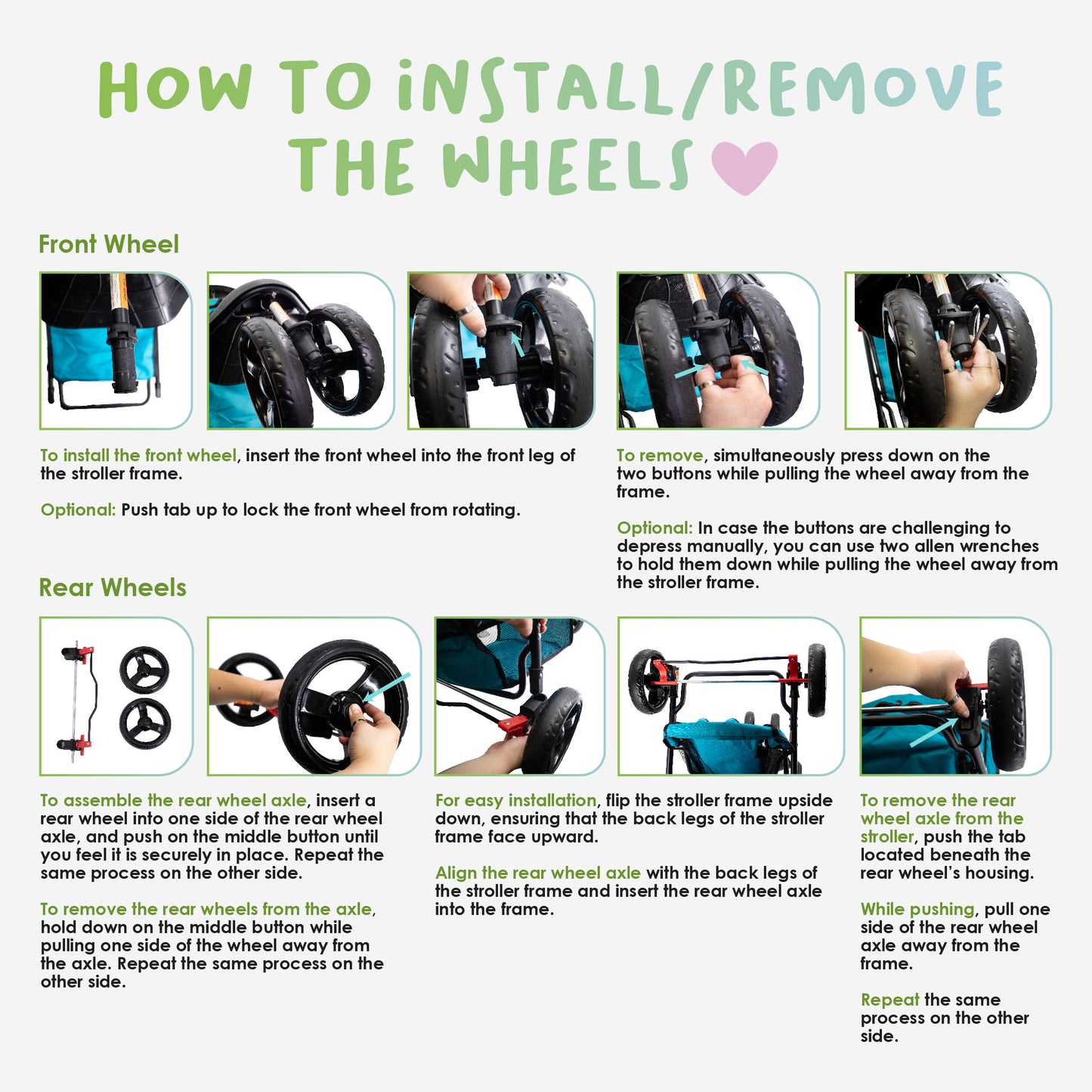 HOW TO INSTALL/REMOVE THE WHEELS

Front Wheel

To install the front wheel, insert the front wheel into the front leg of the stroller frame.

Optional: Push tab up to lock the front wheel from rotating.

To remove, simultaneously press down on the two buttons while pulling the wheel away from the frame.

Optional: In case the buttons are challenging to depress manually, you can use two allen wrenches to hold them down while pulling the wheel away from the stroller frame.

Rear Wheels

To assemble the rear wheel axle, insert a rear wheel into one side of the rear wheel axle, and push on the middle button until you feel it is securely in place. Repeat the same process on the other side.

To remove the rear wheels from the axle, hold down on the middle button while pulling one side of the wheel away from the axle. Repeat the same process on the other side.

For easy installation, flip the stroller frame upside down, ensuring that the back legs of the stroller frame face upward.

Align the rear wheel axle with the back legs of the stroller frame and insert the rear wheel axle into the frame.

To remove the rear wheel axle from the stroller, push the tab located beneath the rear wheel's housing.

While pushing, pull one side of the rear wheel axle away from the frame.

Repeat the same process on the other side.