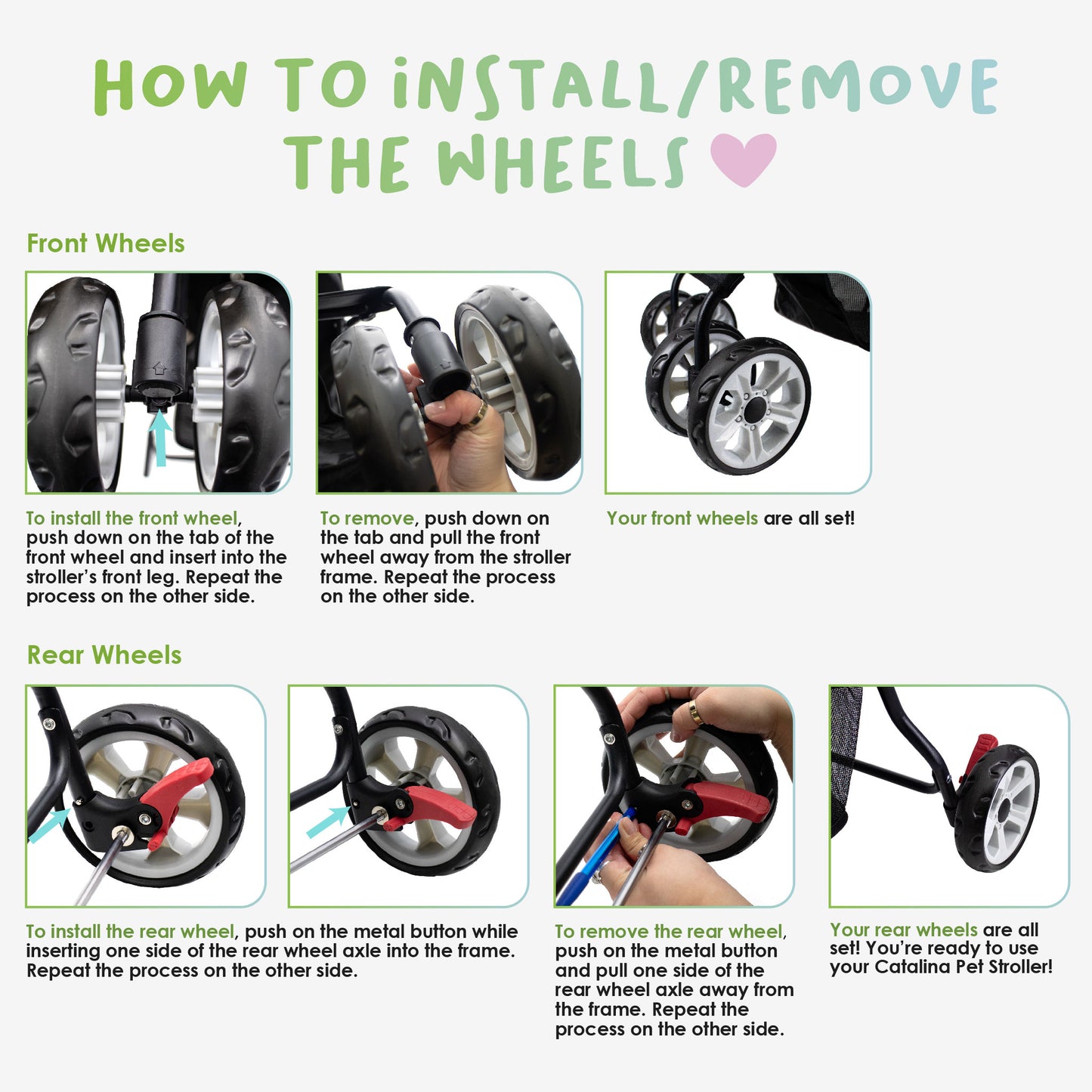 HOW TO INSTALL/REMOVE THE WHEELS

Front Wheels

To install the front wheel, push down on the tab of the front wheel and insert into the stroller's front leg. Repeat the process on the other side.

To remove, push down on the tab and pull the front wheel away from the stroller frame. Repeat the process on the other side.

Your front wheels are all set!

Rear Wheels

To install the rear wheel, push on the metal button while inserting one side of the rear wheel axle into the frame. Repeat the process on the other side.

To remove the rear wheel, push on the metal button and pull one side of the rear wheel axle away from the frame. Repeat the process on the other side.

Your rear wheels are all set! You're ready to use your Catalina Pet Stroller!