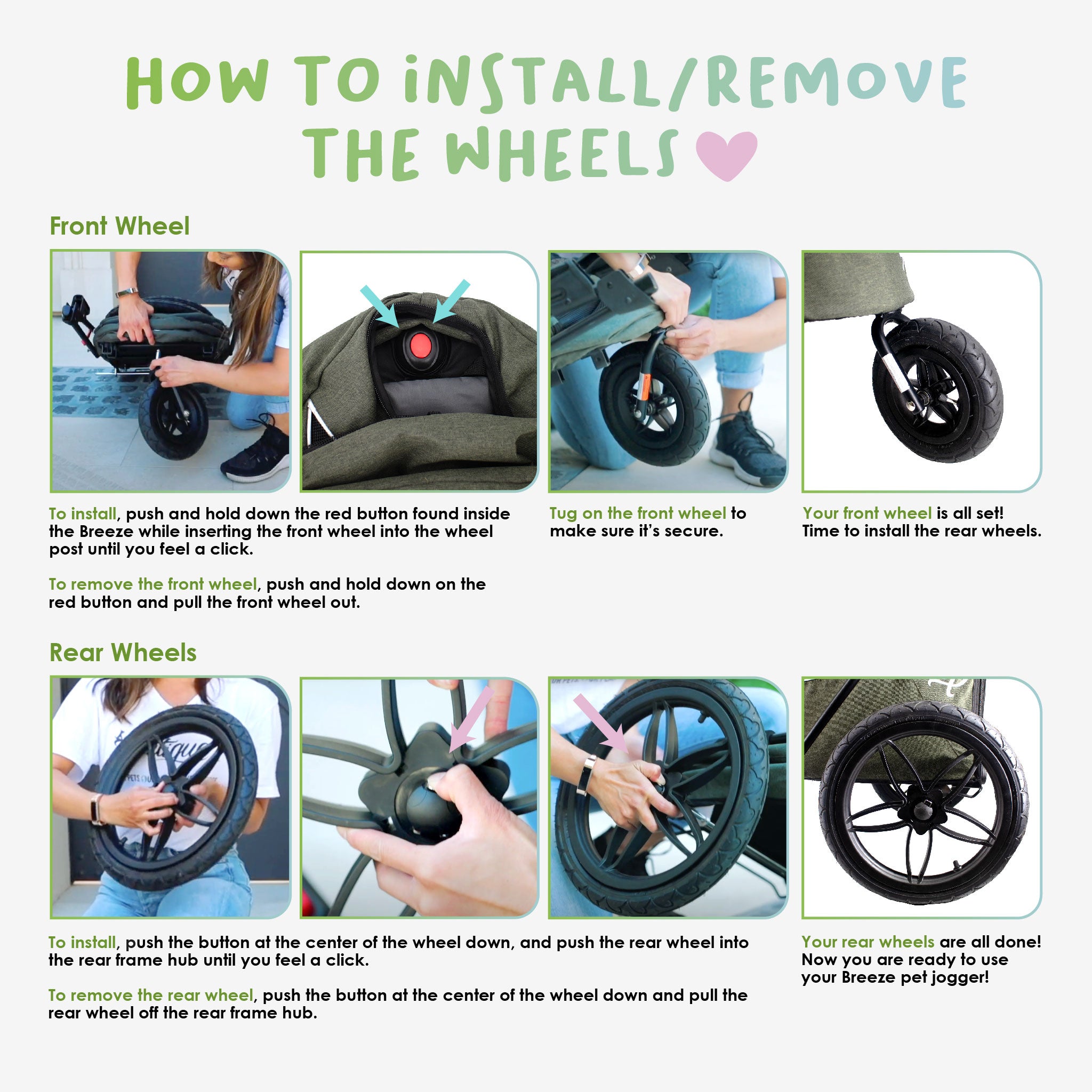 HOW TO INSTALL/REMOVE THE WHEELS

Front Wheel

To install, push and hold down the red button found inside the Breeze while inserting the front wheel into the wheel post until you feel a click.

To remove the front wheel, push and hold down on the red button and pull the front wheel out.

Tug on the front wheel to make sure it's secure.

Your front wheel is all set! Time to install the rear wheels.

Rear Wheels

To install, push the button at the center of the wheel down, and push the rear wheel into the rear frame hub until you feel a click.

To remove the rear wheel, push the button at the center of the wheel down and pull the rear wheel off the rear frame hub.

Your rear wheels are all done! Now you are ready to use your Breeze pet jogger!