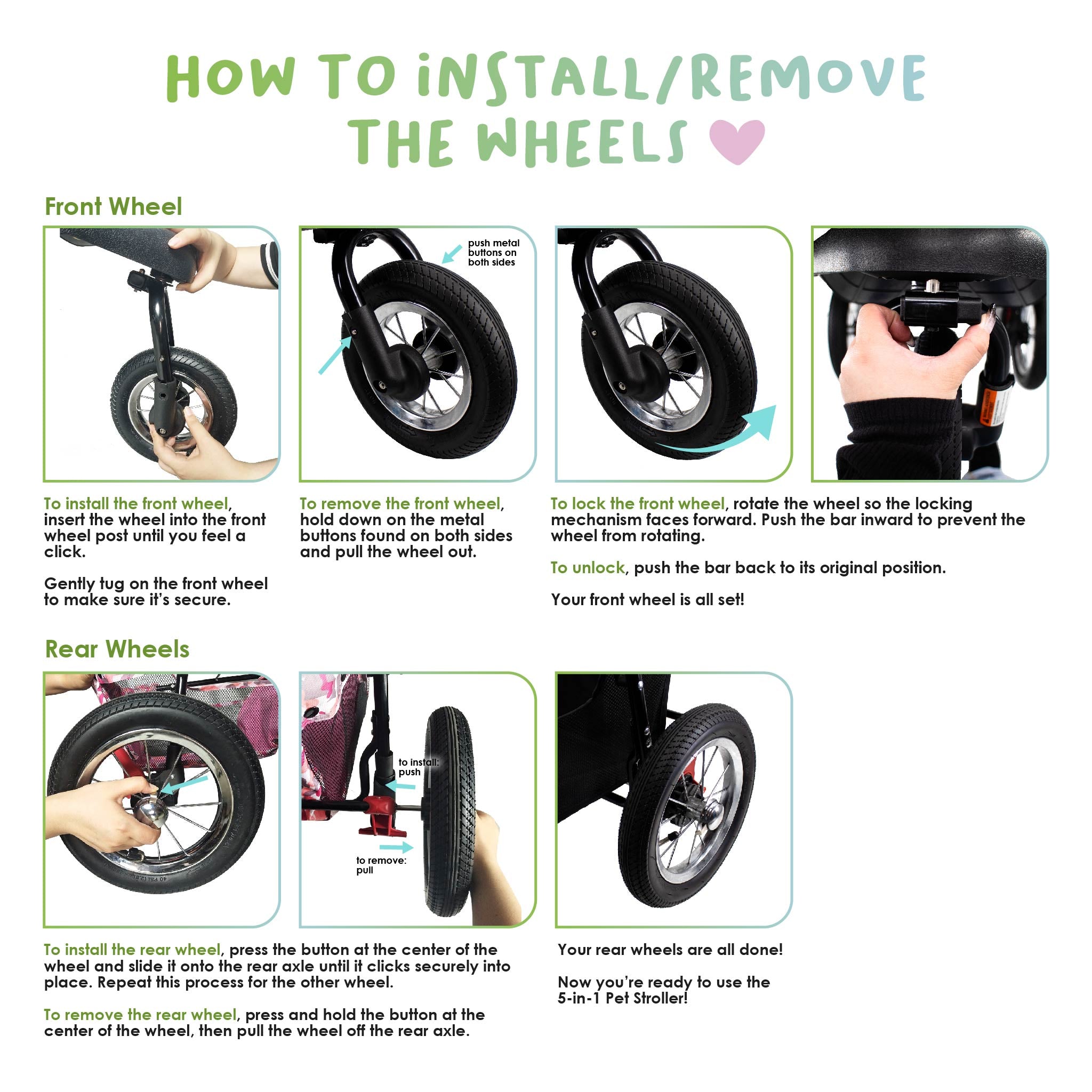 HOW TO INSTALL/REMOVE THE WHEELS

Front Wheel

push metal buttons on both sides

To install the front wheel, insert the wheel into the front wheel post until you feel a click.

Gently tug on the front wheel to make sure it's secure.

To remove the front wheel, hold down on the metal buttons found on both sides and pull the wheel out.

To lock the front wheel, rotate the wheel so the locking mechanism faces forward. Push the bar inward to prevent the wheel from rotating.

To unlock, push the bar back to its original position.

Your front wheel is all set!

Rear Wheels

to install: push

to remove: pull

To install the rear wheel, press the button at the center of the wheel and slide it onto the rear axle until it clicks securely into place. Repeat this process for the other wheel.

To remove the rear wheel, press and hold the button at the center of the wheel, then pull the wheel off the rear axle.

Your rear wheels are all done!

Now you're ready to use the 5-in-1 Pet Stroller!