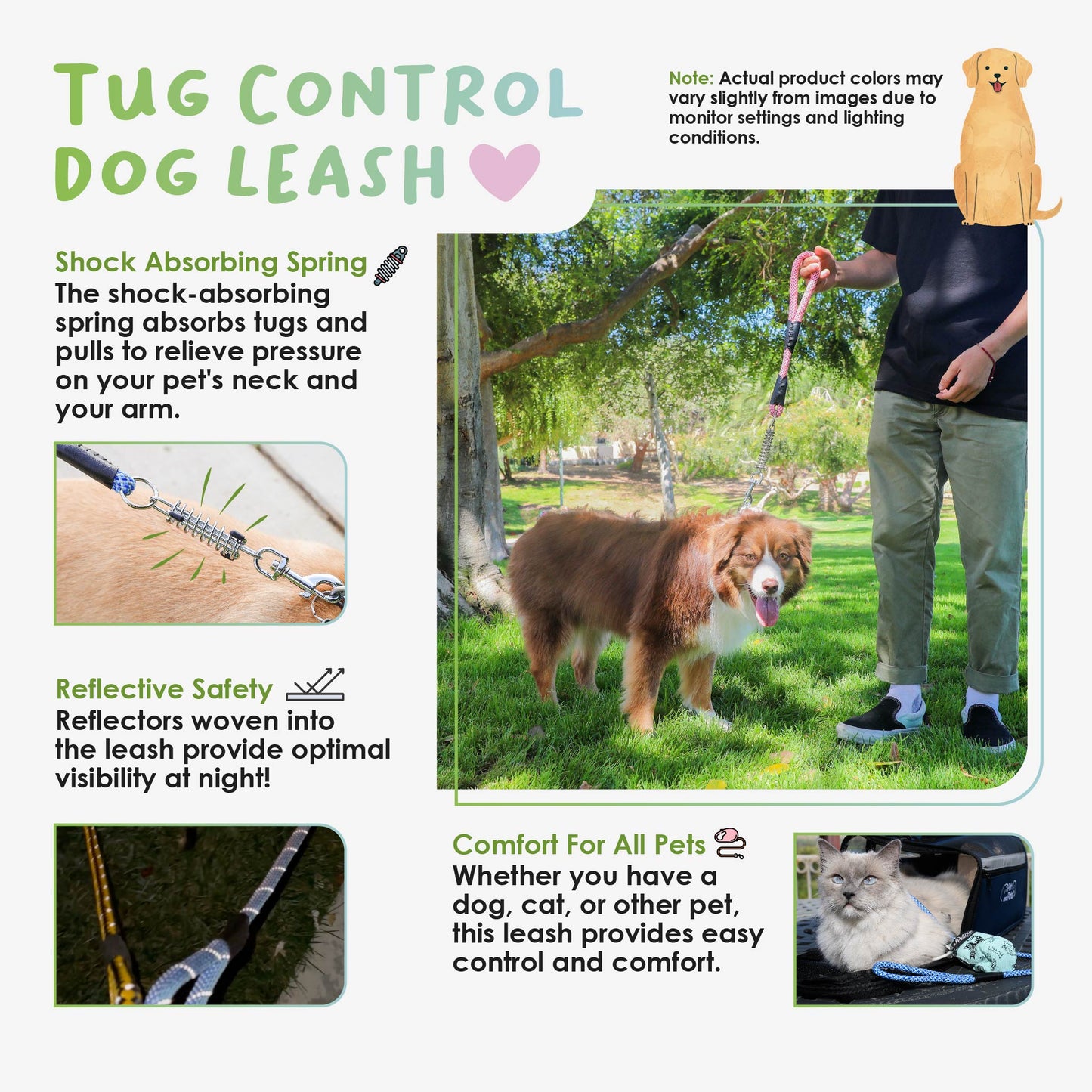 TUG CONTROL DOG LEASH

Note: Actual product colors may vary slightly from images due to monitor settings and lighting conditions.

Shock Absorbing Spring
The shock-absorbing spring absorbs tugs and pulls to relieve pressure on your pet's neck and your arm.

Reflective Safety
Reflectors woven into the leash provide optimal visibility at night!

Comfort For All Pets
Whether you have a dog, cat, or other pet, this leash provides easy control and comfort.