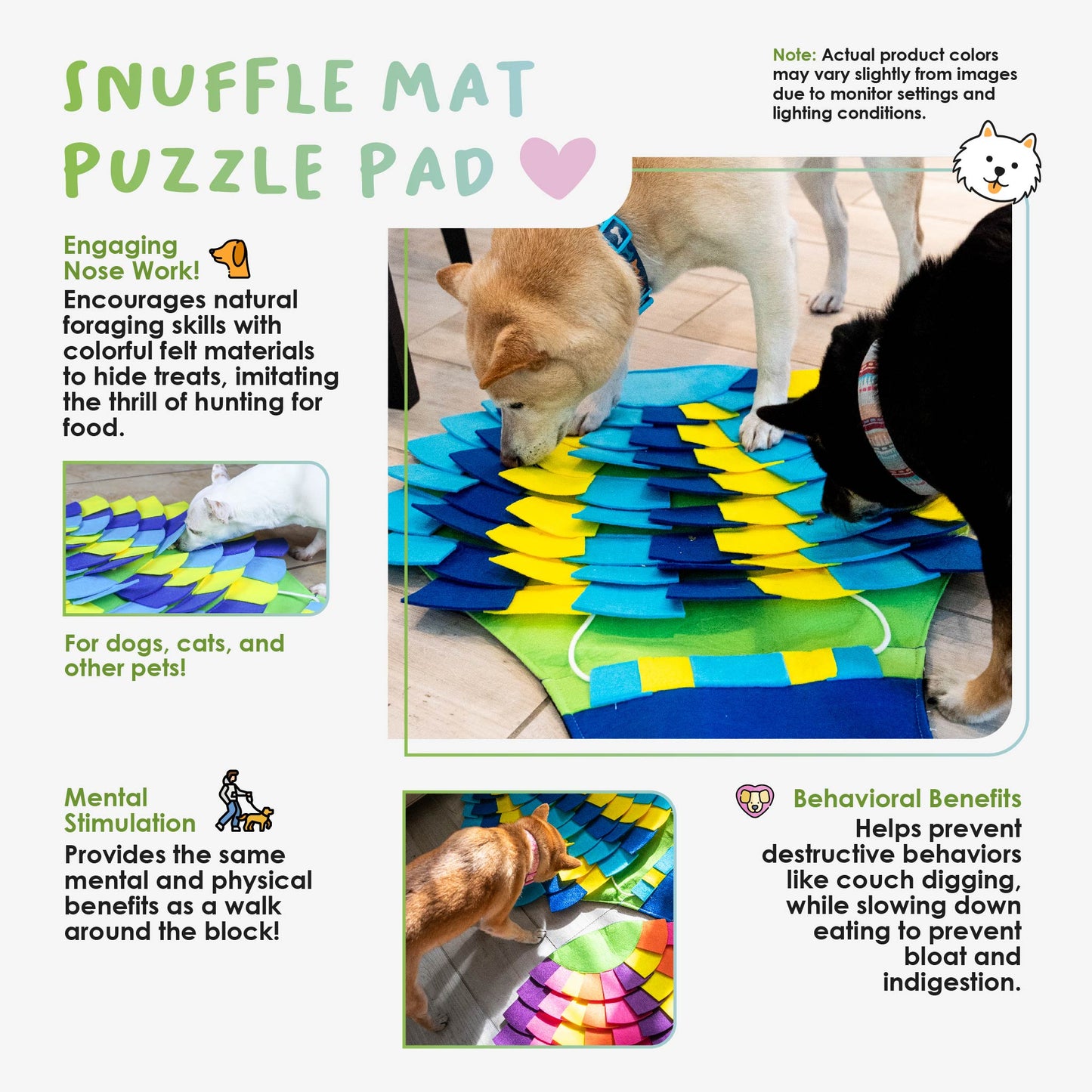 SNUFFLE MAT
PUZZLE PAD

Note: Actual product colors may vary slightly from images due to monitor settings and lighting conditions.

Engaging Nose Work!
Encourages natural foraging skills with colorful felt materials to hide treats, imitating the thrill of hunting for food.

For dogs, cats, and other pets!

Mental Stimulation
Provides the same mental and physical benefits as a walk around the block!

Behavioral Benefits
Helps prevent destructive behaviors like couch digging, while slowing down eating to prevent bloat and indigestion.