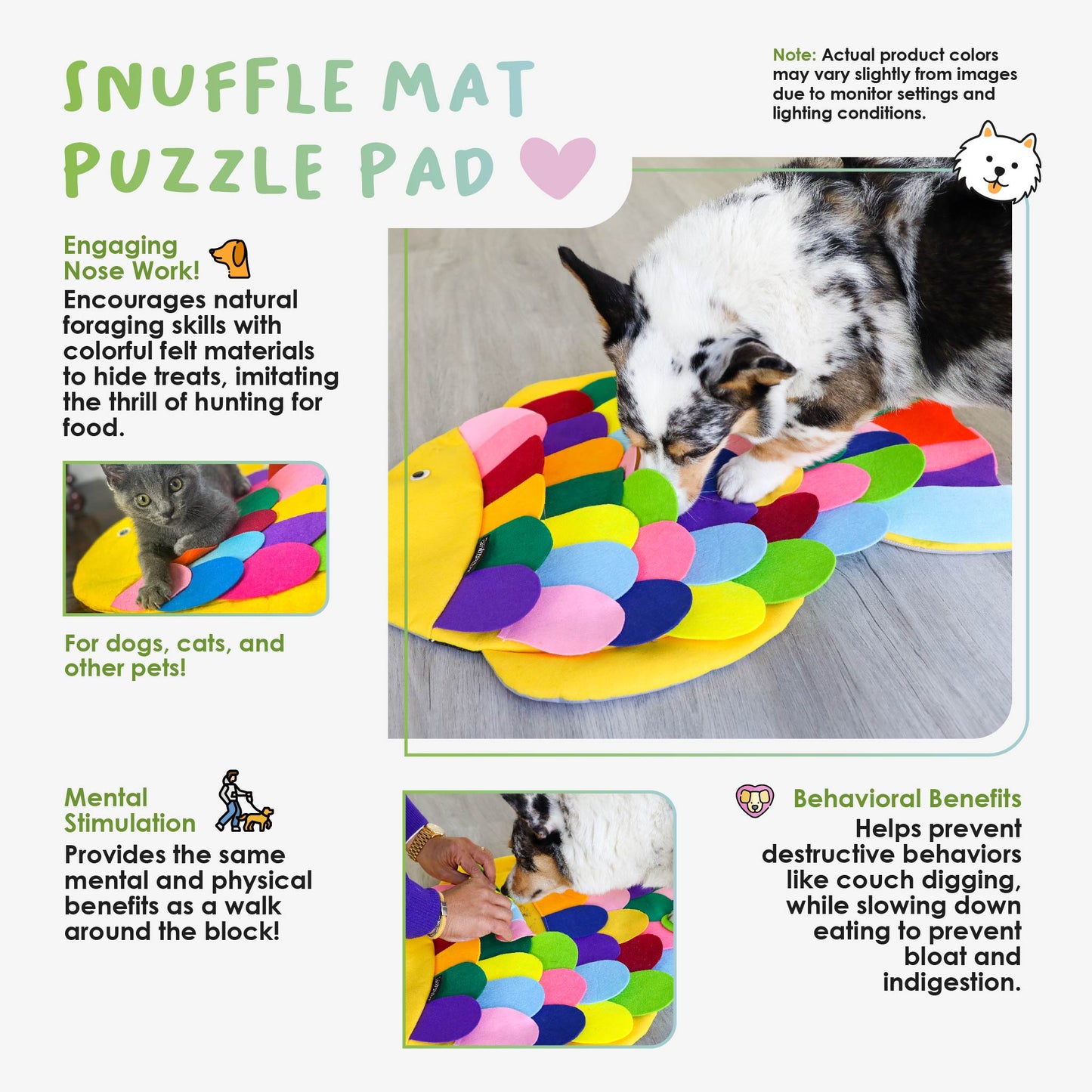 SNUFFLE MAT
PUZZLE PAD

Note: Actual product colors may vary slightly from images due to monitor settings and lighting conditions.

Engaging Nose Work!
Encourages natural foraging skills with colorful felt materials to hide treats, imitating the thrill of hunting for food.

For dogs, cats, and other pets!

Mental Stimulation
Provides the same mental and physical benefits as a walk around the block!

Behavioral Benefits
Helps prevent destructive behaviors like couch digging, while slowing down eating to prevent bloat and indigestion.