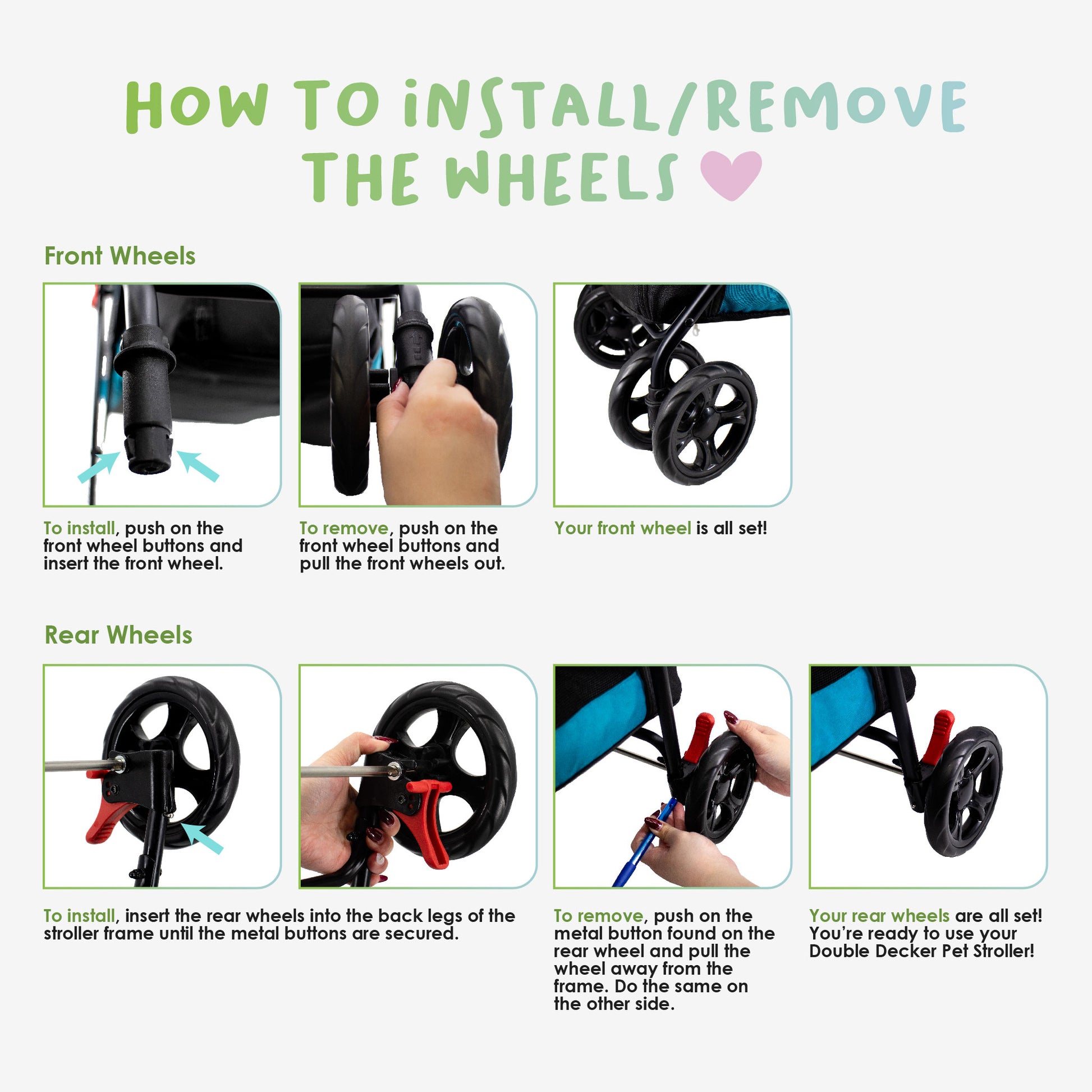 HOW TO INSTALL/REMOVE THE WHEELS

Front Wheels

To install, push on the front wheel buttons and insert the front wheel.

To remove, push on the front wheel buttons and pull the front wheels out.

Your front wheel is all set!

Rear Wheels

To install, insert the rear wheels into the back legs of the stroller frame until the metal buttons are secured.

To remove, push on the metal button found on the rear wheel and pull the wheel away from the frame. Do the same on the other side.

Your rear wheels are all set! You're ready to use your Double Decker Pet Stroller!