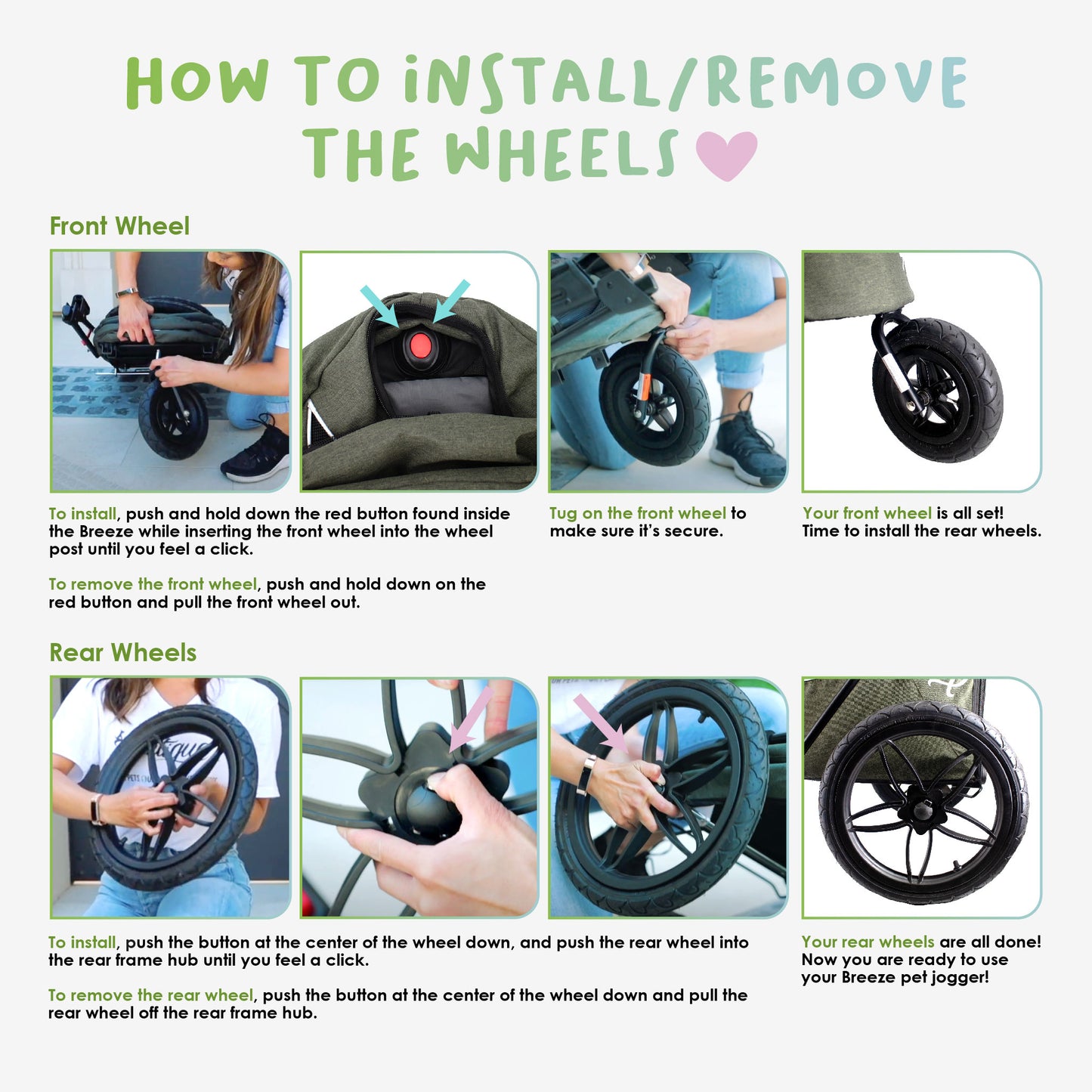 HOW TO INSTALL/REMOVE THE WHEELS

Front Wheel

To install, push and hold down the red button found inside the Breeze while inserting the front wheel into the wheel post until you feel a click.

To remove the front wheel, push and hold down on the red button and pull the front wheel out.

Tug on the front wheel to make sure it's secure.

Your front wheel is all set! Time to install the rear wheels.

Rear Wheels

To install, push the button at the center of the wheel down, and push the rear wheel into the rear frame hub until you feel a click.

To remove the rear wheel, push the button at the center of the wheel down and pull the rear wheel off the rear frame hub.

Your rear wheels are all done! Now you are ready to use your Breeze pet jogger!