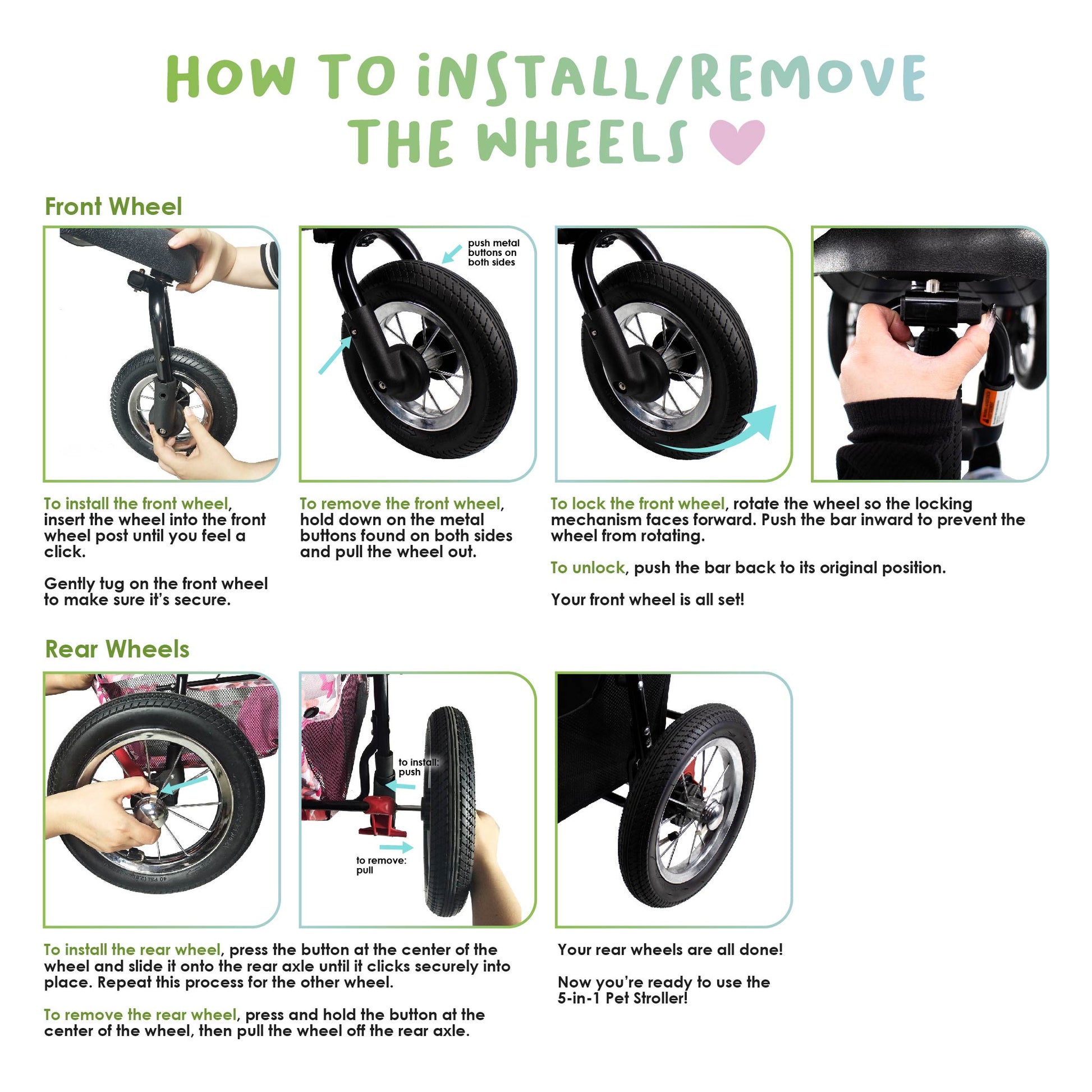 HOW TO INSTALL/REMOVE THE WHEELS

Front Wheel

push metal buttons on both sides

To install the front wheel, insert the wheel into the front wheel post until you feel a click.

Gently tug on the front wheel to make sure it's secure.

To remove the front wheel, hold down on the metal buttons found on both sides and pull the wheel out.

To lock the front wheel, rotate the wheel so the locking mechanism faces forward. Push the bar inward to prevent the wheel from rotating.

To unlock, push the bar back to its original position.

Your front wheel is all set!

Rear Wheels

to install: push

to remove: pull

To install the rear wheel, press the button at the center of the wheel and slide it onto the rear axle until it clicks securely into place. Repeat this process for the other wheel.

To remove the rear wheel, press and hold the button at the center of the wheel, then pull the wheel off the rear axle.

Your rear wheels are all done!

Now you're ready to use the 5-in-1 Pet Stroller!